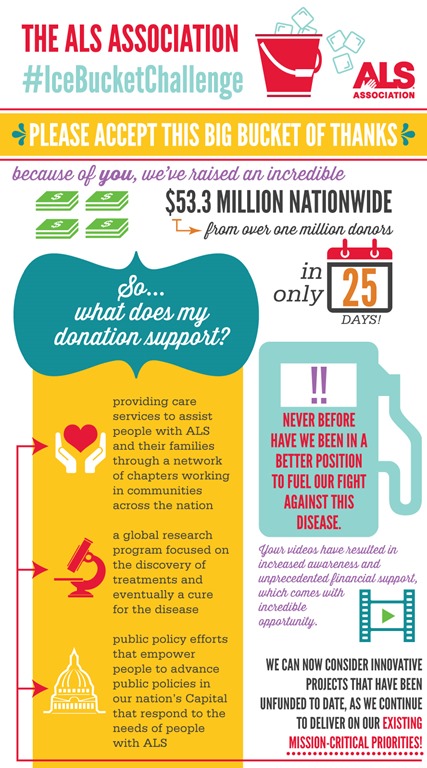 THE ALS ASSOCIATION
#IceBucketChallenge

ALS ASSOCIATION

PLEASE ACCEPT THIS BIG BUCKET OF THANKS

because of you, we've raised an incredible

$53.3 MILLION NATIONWIDE

from over one million donors

in only 25 DAYS!

So... what does my donation support?

providing care services to assist people with ALS and their families through a network of chapters working in communities across the nation

a global research program focused on the discovery of treatments and eventually a cure for the disease

public policy efforts that empower people to advance public policies in our nation's Capital that respond to the needs of people with ALS

!!

NEVER BEFORE HAVE WE BEEN IN A BETTER POSITION TO FUEL OUR FIGHT AGAINST THIS DISEASE.

Your videos have resulted in increased awareness and unprecedented financial support, which comes with incredible opportunity.

WE CAN NOW CONSIDER INNOVATIVE PROJECTS THAT HAVE BEEN UNFUNDED TO DATE, AS WE CONTINUE TO DELIVER ON OUR EXISTING MISSION-CRITICAL PRIORITIES!